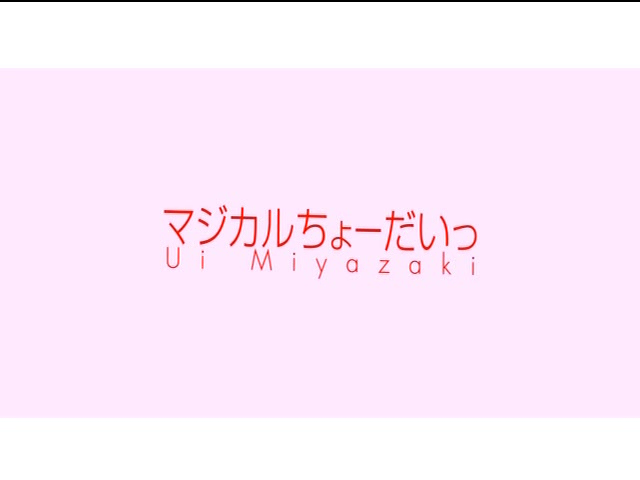 マジカルちょーだいっ
Ui Miyazaki